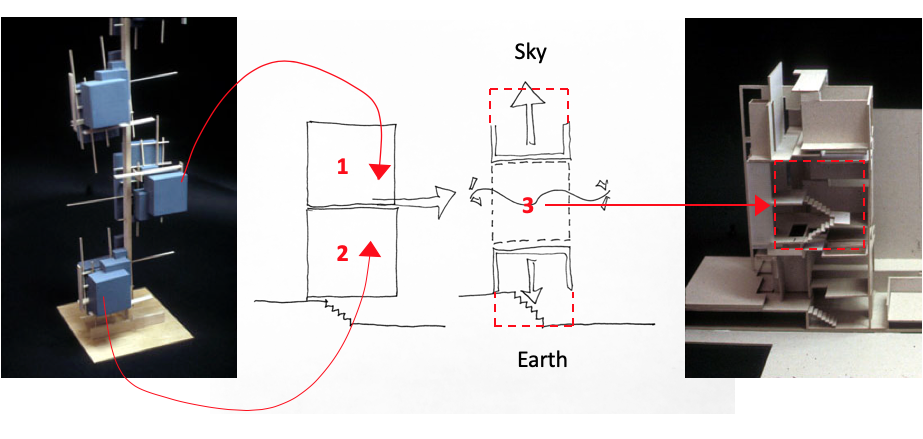 Sky

1

2

3

Earth